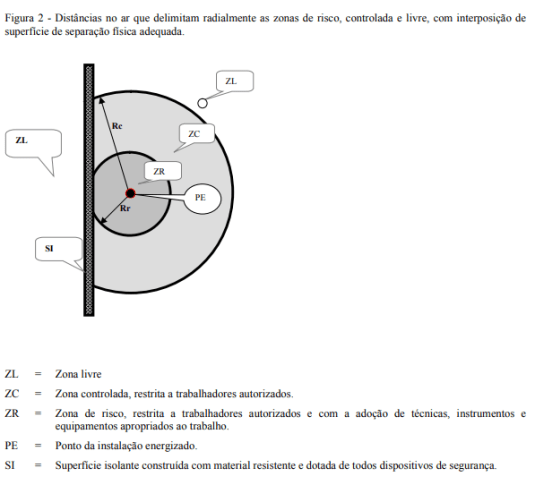 Figura 2 - Distâncias no ar que delimitam radialmente as zonas de risco, controlada e livre, com interposição de superfície de separação física adequada.

ZL

Rc

ZC

ZL

ZR

PE

Rr

SI

ZL = Zona livre

ZC = Zona controlada, restrita a trabalhadores autorizados.

ZR = Zona de risco, restrita a trabalhadores autorizados e com a adoção de técnicas, instrumentos e equipamentos apropriados ao trabalho.

PE = Ponto da instalação energizado.

SI = Superfície isolante construída com material resistente e dotada de todos dispositivos de segurança.